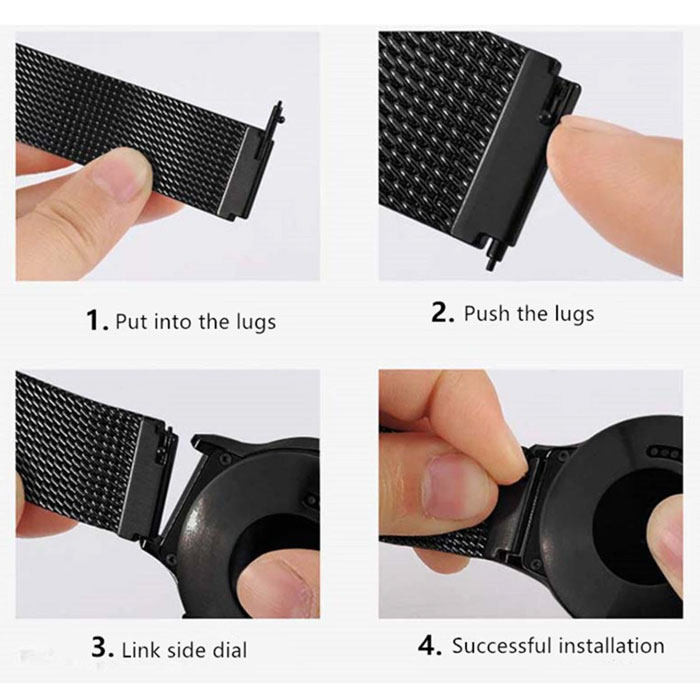 1. Put into the lugs

2. Push the lugs

3. Link side dial

4. Successful installation